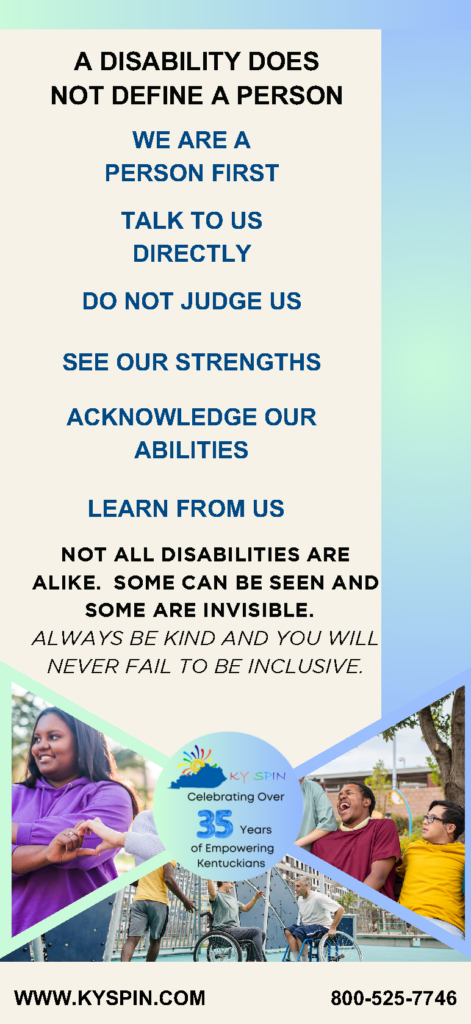 A DISABILITY DOES NOT DEFINE A PERSON

WE ARE A PERSON FIRST

TALK TO US DIRECTLY

DO NOT JUDGE US

SEE OUR STRENGTHS

ACKNOWLEDGE OUR ABILITIES

LEARN FROM US

NOT ALL DISABILITIES ARE ALIKE. SOME CAN BE SEEN AND SOME ARE INVISIBLE.
ALWAYS BE KIND AND YOU WILL NEVER FAIL TO BE INCLUSIVE.

KY SPIN
Celebrating Over
35 Years
of Empowering Kentuckians

WWW.KYSPIN.COM

800-525-7746