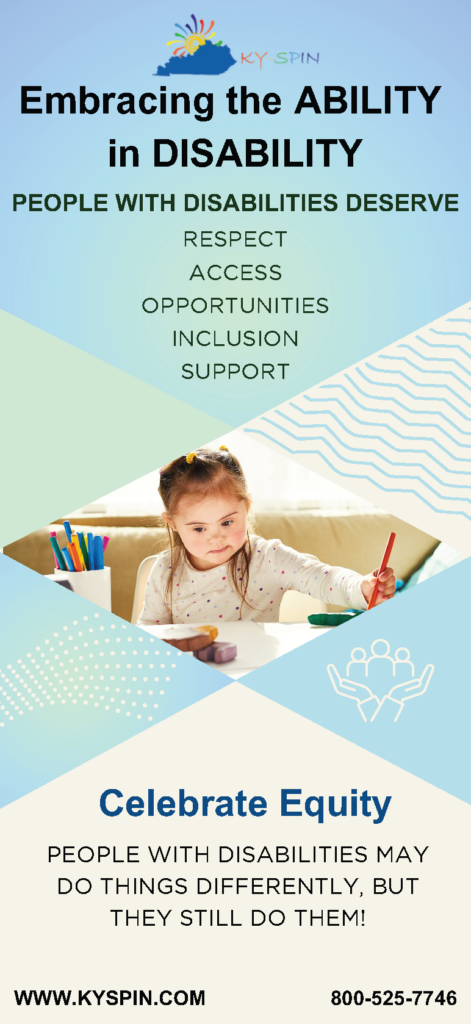 KY SPIN

Embracing the ABILITY in DISABILITY

PEOPLE WITH DISABILITIES DESERVE

RESPECT
ACCESS
OPPORTUNITIES
INCLUSION
SUPPORT

Celebrate Equity

PEOPLE WITH DISABILITIES MAY DO THINGS DIFFERENTLY, BUT THEY STILL DO THEM!

WWW.KYSPIN.COM

800-525-7746