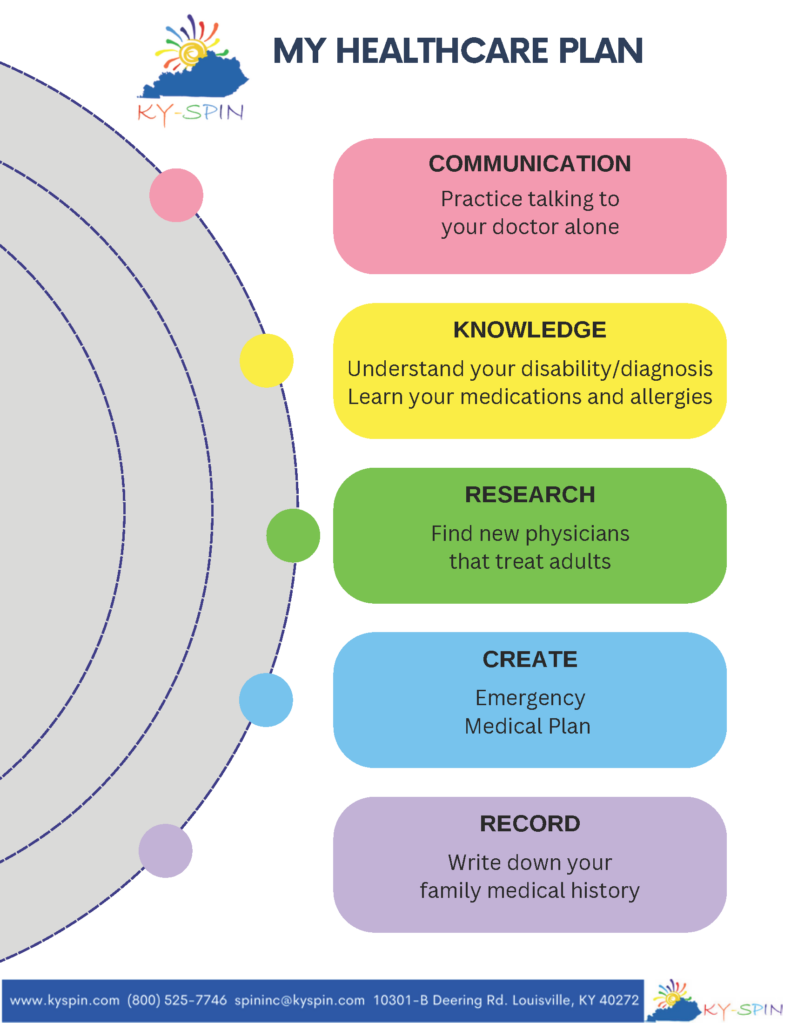 KY-SPIN

MY HEALTHCARE PLAN

COMMUNICATION
Practice talking to your doctor alone

KNOWLEDGE
Understand your disability/diagnosis
Learn your medications and allergies

RESEARCH
Find new physicians that treat adults

CREATE
Emergency Medical Plan

RECORD
Write down your family medical history

www.kyspin.com (800) 525-7746 spininc@kyspin.com 10301-B Deering Rd. Louisville, KY 40272

KY-SPIN