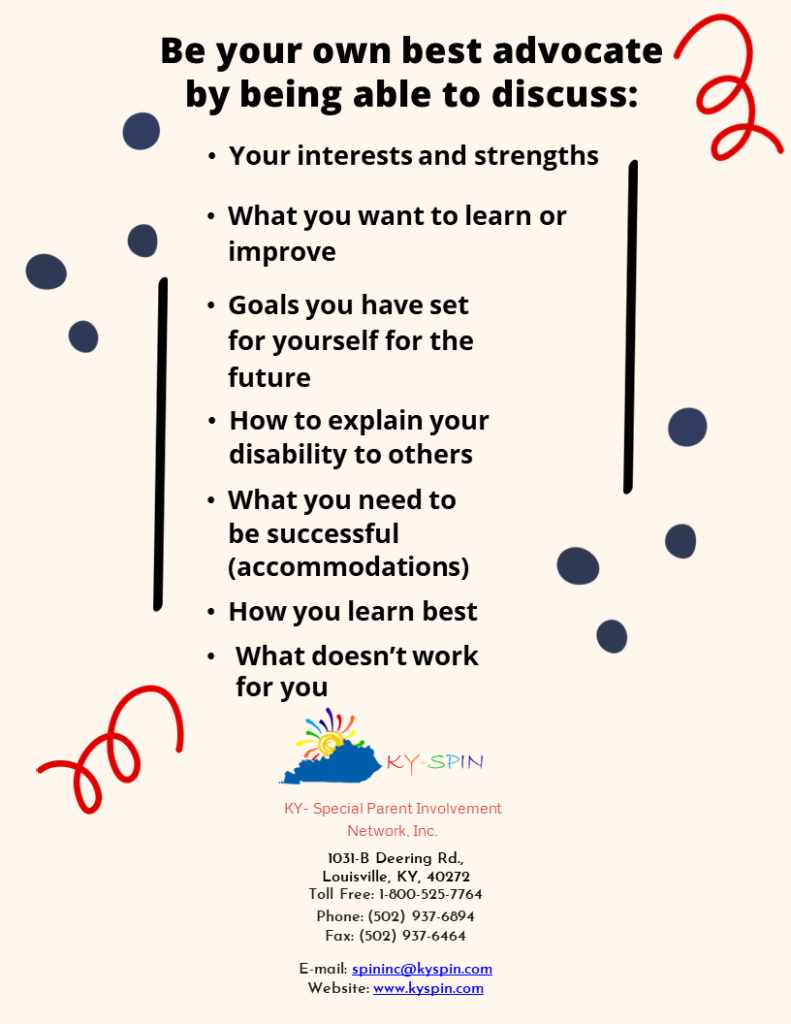 Be your own best advocate by being able to discuss:

• Your interests and strengths

• What you want to learn or improve

• Goals you have set for yourself for the future

• How to explain your disability to others

• What you need to be successful (accommodations)

• How you learn best

• What doesn't work for you

KY-SPIN

KY- Special Parent Involvement Network, Inc.

1031-B Deering Rd.,
Louisville, KY, 40272
Toll Free: 1-800-525-7764
Phone: (502) 937-6894
Fax: (502) 937-6464

E-mail: spininc@kyspin.com
Website: www.kyspin.com